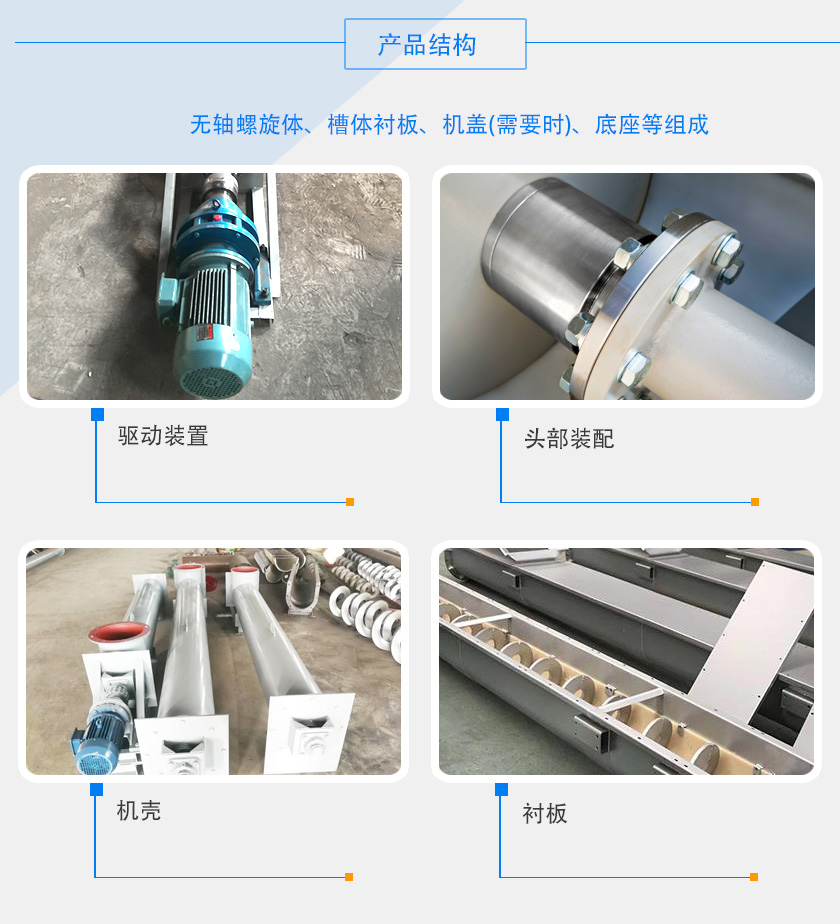 产品结构

无轴螺旋体、槽体衬板、机盖(需要时)、底座等组成

驱动装置

头部装配

机壳

衬板